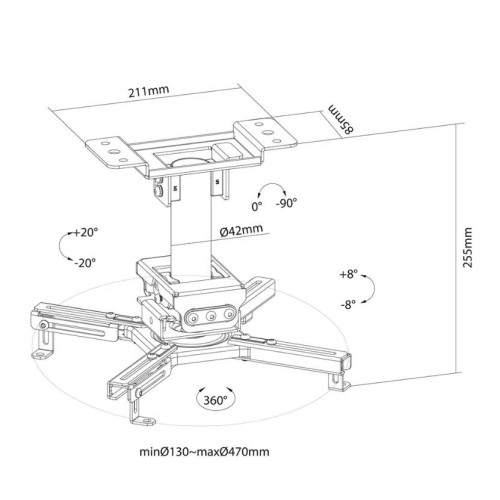 211mm

85mm

0°

-90°

+20°

-20°

Ø42mm

255mm

+8°

-8°

360°

minØ130~maxØ470mm